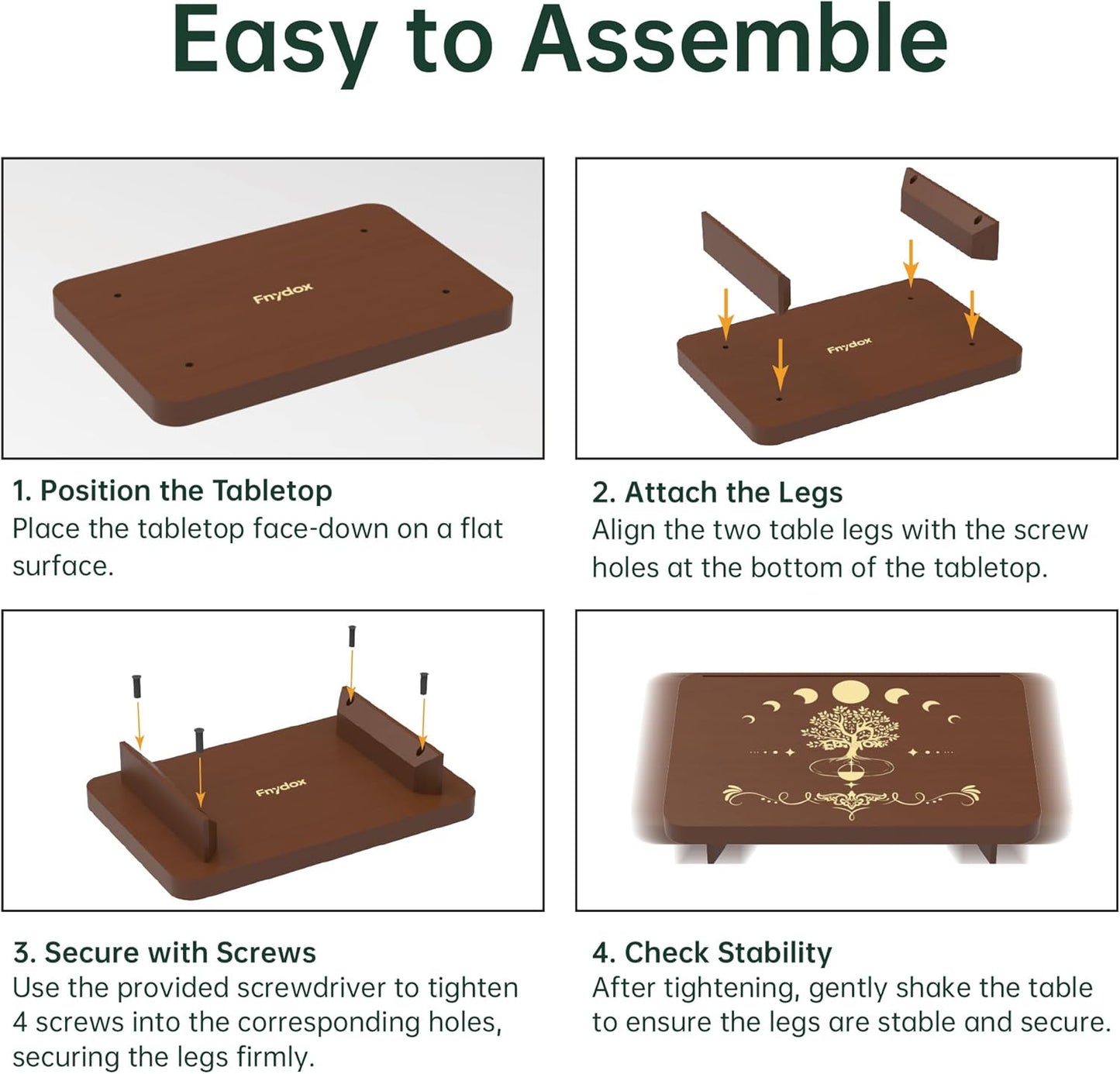 Easy to Assemble

Fnydox

1. Position the Tabletop
Place the tabletop face-down on a flat surface.

Fnydox

2. Attach the Legs
Align the two table legs with the screw holes at the bottom of the tabletop.

Fnydox

3. Secure with Screws
Use the provided screwdriver to tighten 4 screws into the corresponding holes, securing the legs firmly.

4. Check Stability
After tightening, gently shake the table to ensure the legs are stable and secure.