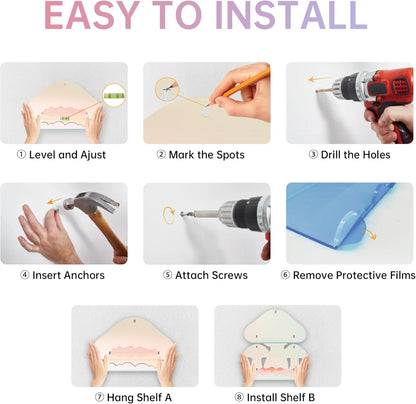 EASY TO INSTALL

① Level and Ajust

② Mark the Spots

③ Drill the Holes

④ Insert Anchors

⑤ Attach Screws

⑥ Remove Protective Films

⑦ Hang Shelf A

⑧ Install Shelf B