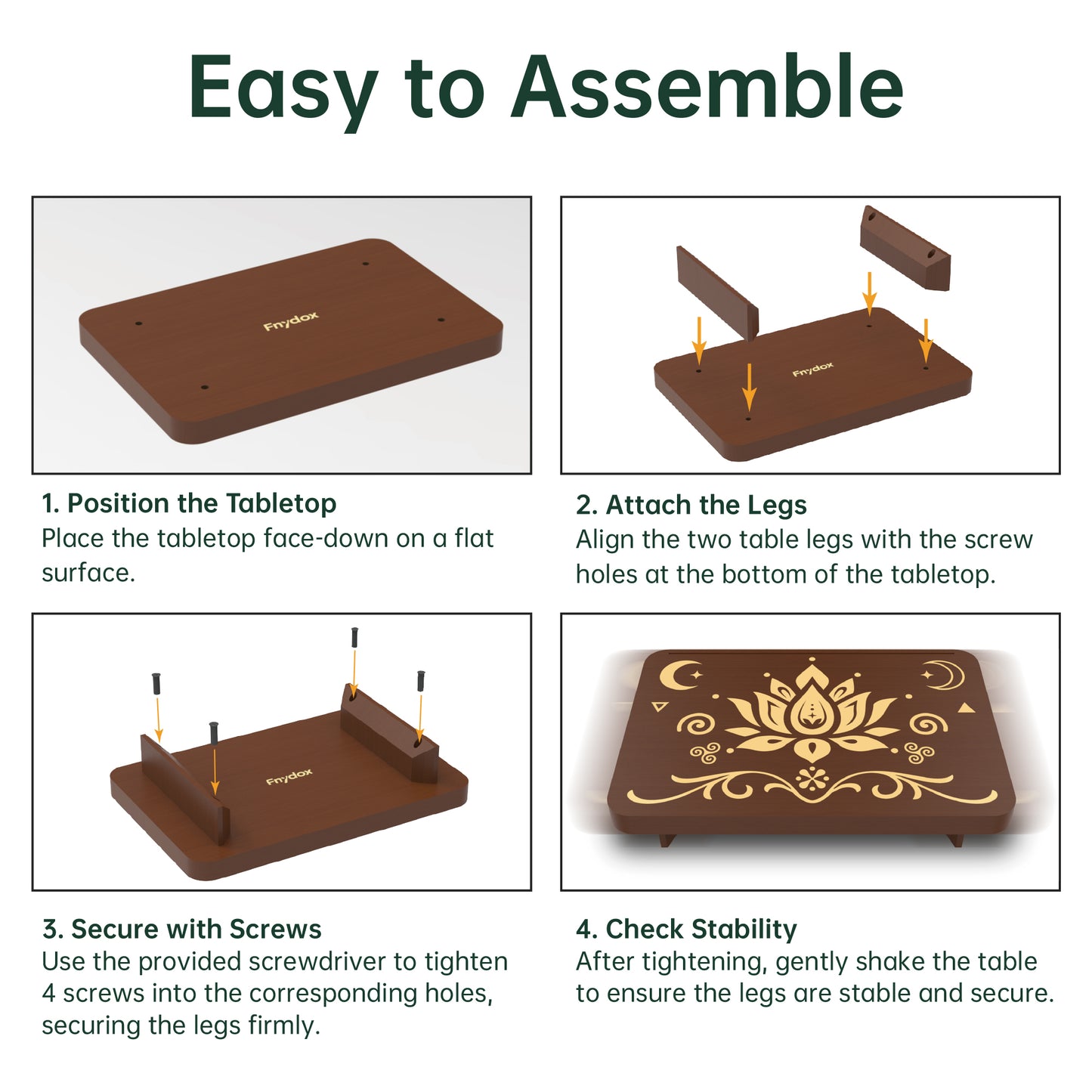 Easy to Assemble

Fnydox

1. Position the Tabletop
Place the tabletop face-down on a flat surface.

Fnydox

2. Attach the Legs
Align the two table legs with the screw holes at the bottom of the tabletop.

Fnydox

3. Secure with Screws
Use the provided screwdriver to tighten 4 screws into the corresponding holes, securing the legs firmly.

4. Check Stability
After tightening, gently shake the table to ensure the legs are stable and secure.